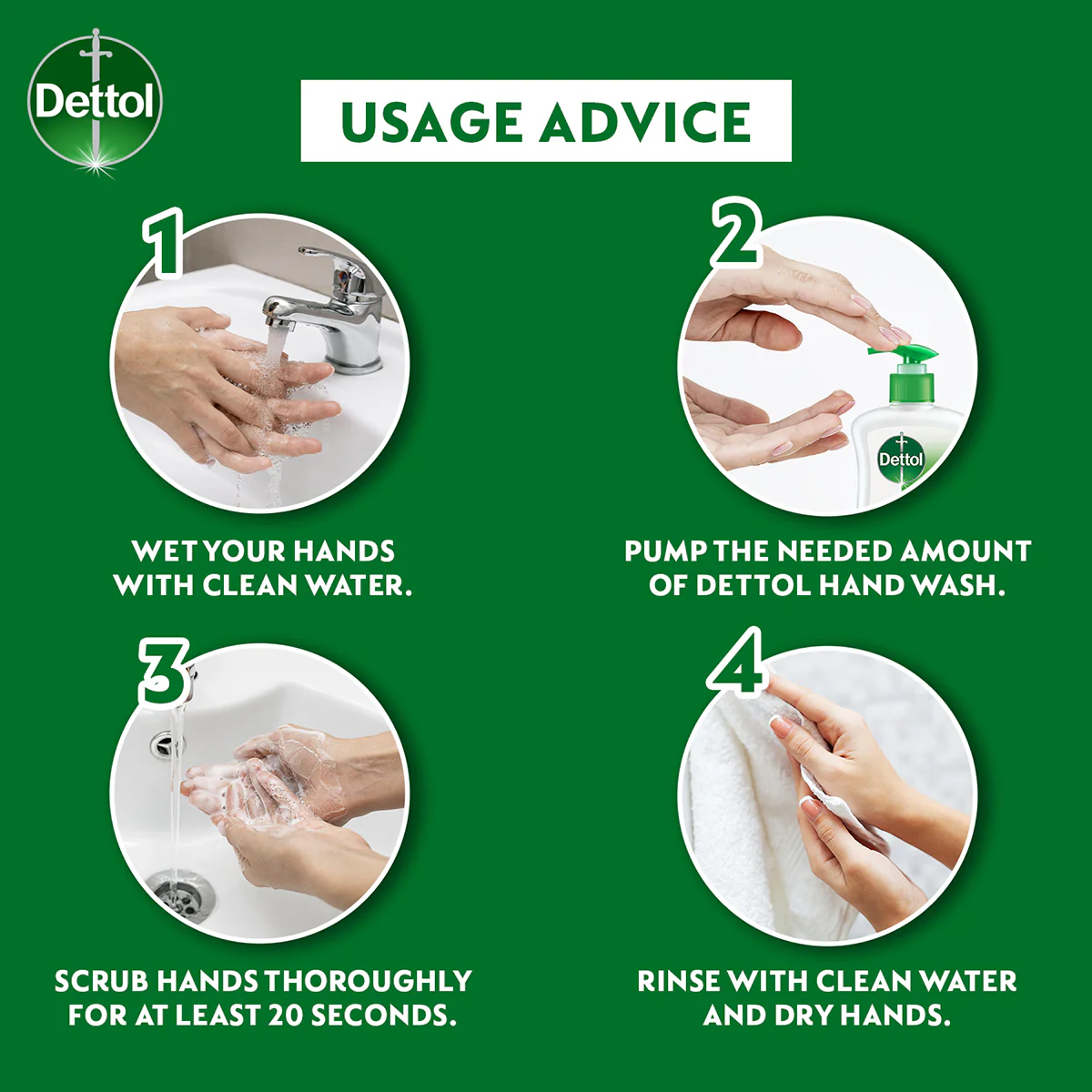 Dettol

USAGE ADVICE

1

WET YOUR HANDS WITH CLEAN WATER.

2

Dettol

PUMP THE NEEDED AMOUNT OF DETTOL HAND WASH.

3

SCRUB HANDS THOROUGHLY FOR AT LEAST 20 SECONDS.

4

RINSE WITH CLEAN WATER AND DRY HANDS.